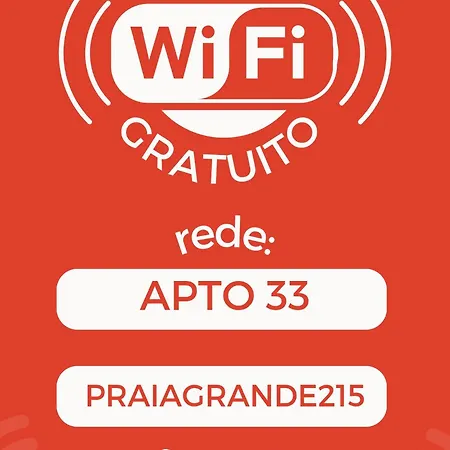 WiFi

GRATUITO

rede:

APTO 33

PRAIAGRANDE215